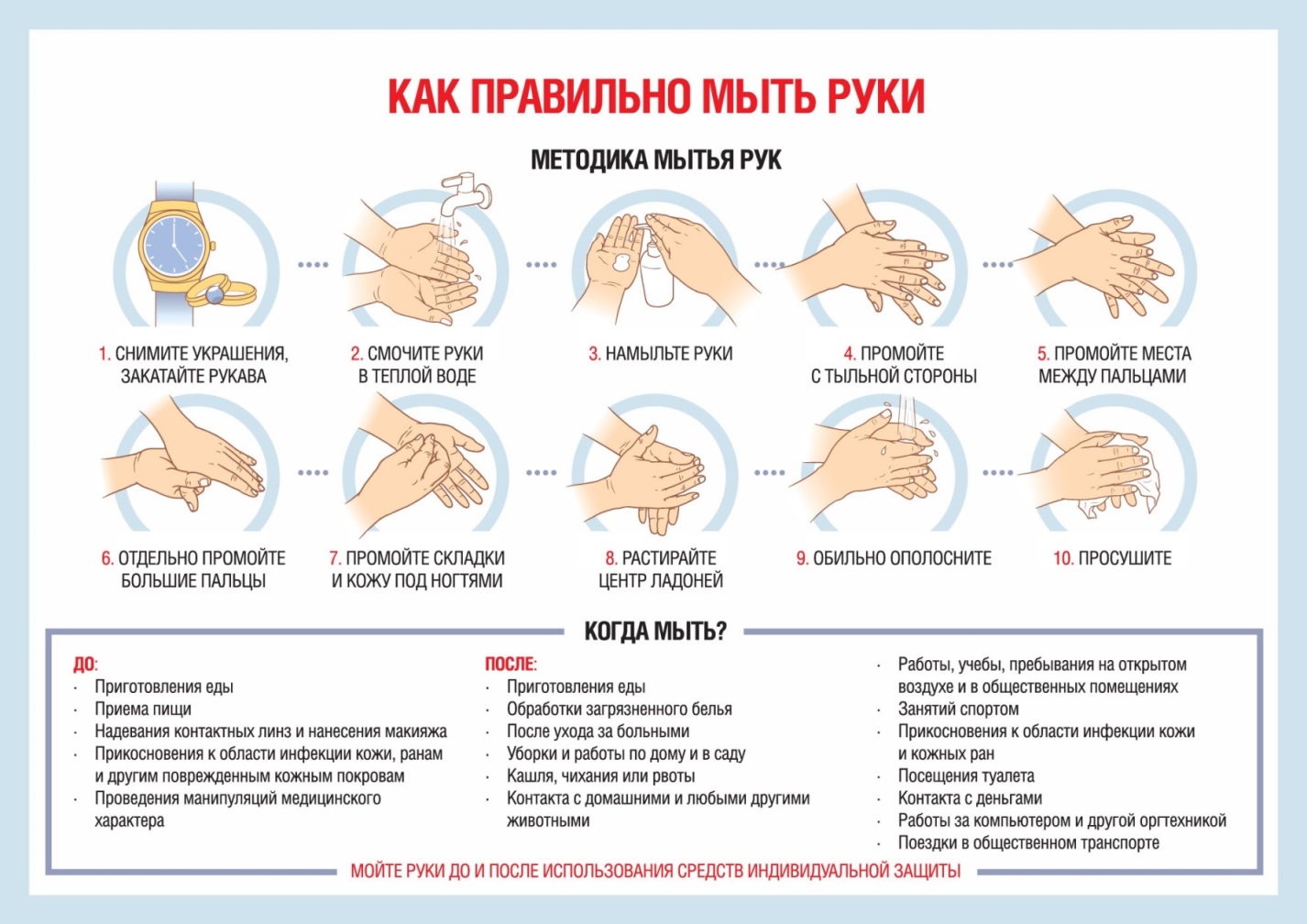 КАК ПРАВИЛЬНО МЫТЬ РУКИ

МЕТОДИКА МЫТЬЯ РУК

1. СНИМИТЕ УКРАШЕНИЯ, ЗАКАТАЙТЕ РУКАВА

2. СМОЧИТЕ РУКИ В ТЕПЛОЙ ВОДЕ

3. НАМЫЛЬТЕ РУКИ

4. ПРОМОЙТЕ С ТЫЛЬНОЙ СТОРОНЫ

5. ПРОМОЙТЕ МЕСТА МЕЖДУ ПАЛЬЦАМИ

6. ОТДЕЛЬНО ПРОМОЙТЕ БОЛЬШИЕ ПАЛЬЦЫ

7. ПРОМОЙТЕ СКЛАДКИ И КОЖУ ПОД НОГТЯМИ

8. РАСТИРАЙТЕ ЦЕНТР ЛАДОНЕЙ

9. ОБИЛЬНО ОПОЛОСНИТЕ

10. ПРОСУШИТЕ

КОГДА МЫТЬ?

ДО:
· Приготовления еды
· Приема пищи
· Надевания контактных линз и нанесения макияжа
· Прикосновения к области инфекции кожи, ранам и другим поврежденным кожным покровам
· Проведения манипуляций медицинского характера

ПОСЛЕ:
· Приготовления еды
· Обработки загрязненного белья
· После ухода за больными
· Уборки и работы по дому и в саду
· Кашля, чихания или рвоты
· Контакта с домашними и любыми другими животными

· Работы, учебы, пребывания на открытом воздухе и в общественных помещениях
· Занятий спортом
· Прикосновения к области инфекции кожи и кожных ран
· Посещения туалета
· Контакта с деньгами
· Работы за компьютером и другой оргтехникой
· Поездки в общественном транспорте

МОЙТЕ РУКИ ДО И ПОСЛЕ ИСПОЛЬЗОВАНИЯ СРЕДСТВ ИНДИВИДУАЛЬНОЙ ЗАЩИТЫ